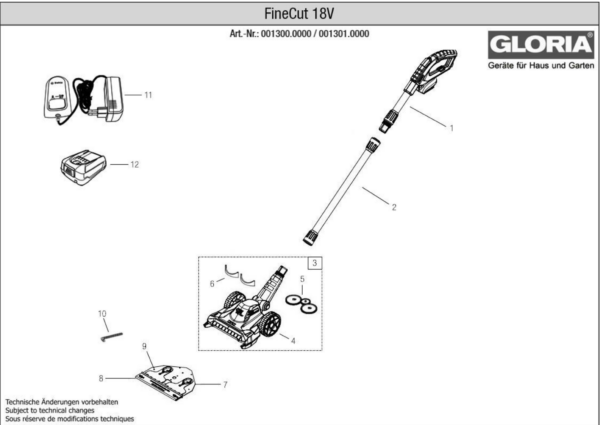 FineCut 18V

Art.-Nr.: 001300.0000 / 001301.0000

GLORIA
Geräte für Haus und Garten

11

12

1

2

3

6

5

4

10

9

8

7

Technische Änderungen vorbehalten
Subject to technical changes
Sous réserve de modifications techniques